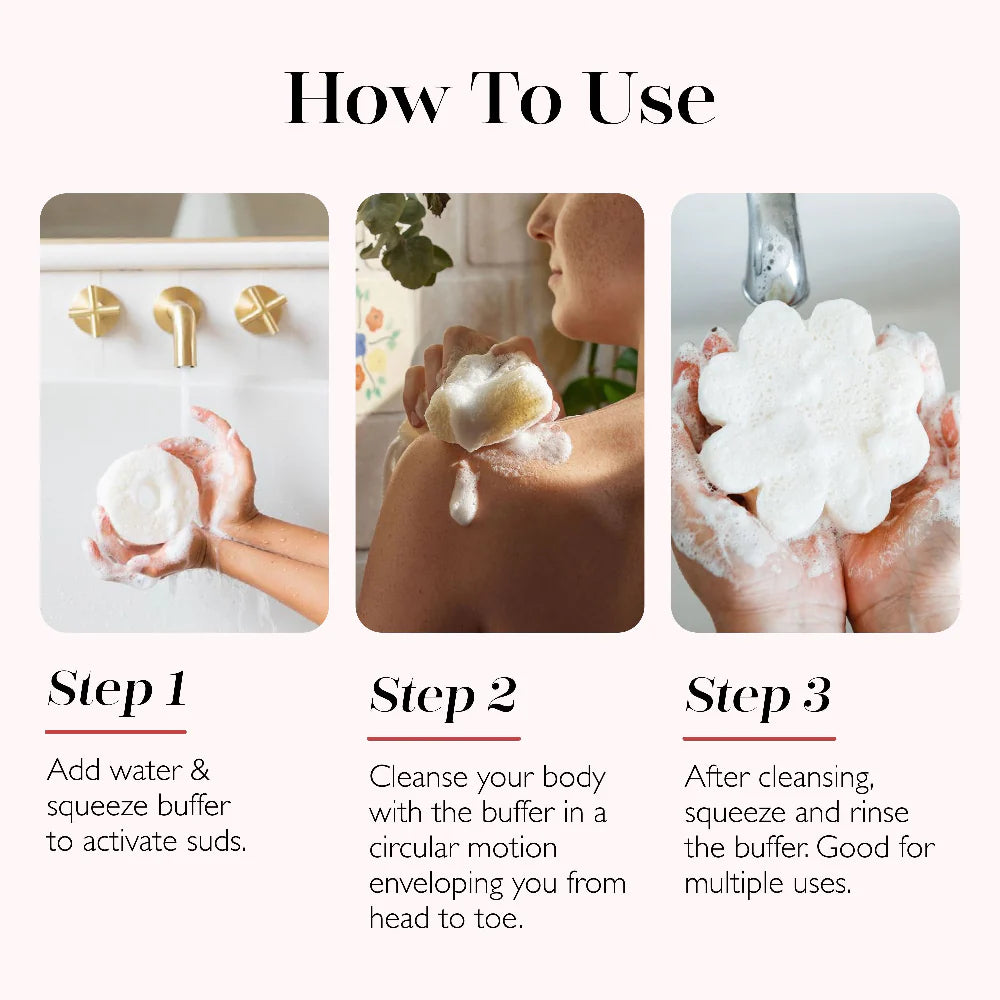 How To Use

Step 1

Add water & squeeze buffer to activate suds.

Step 2

Cleanse your body with the buffer in a circular motion enveloping you from head to toe.

Step 3

After cleansing, squeeze and rinse the buffer. Good for multiple uses.